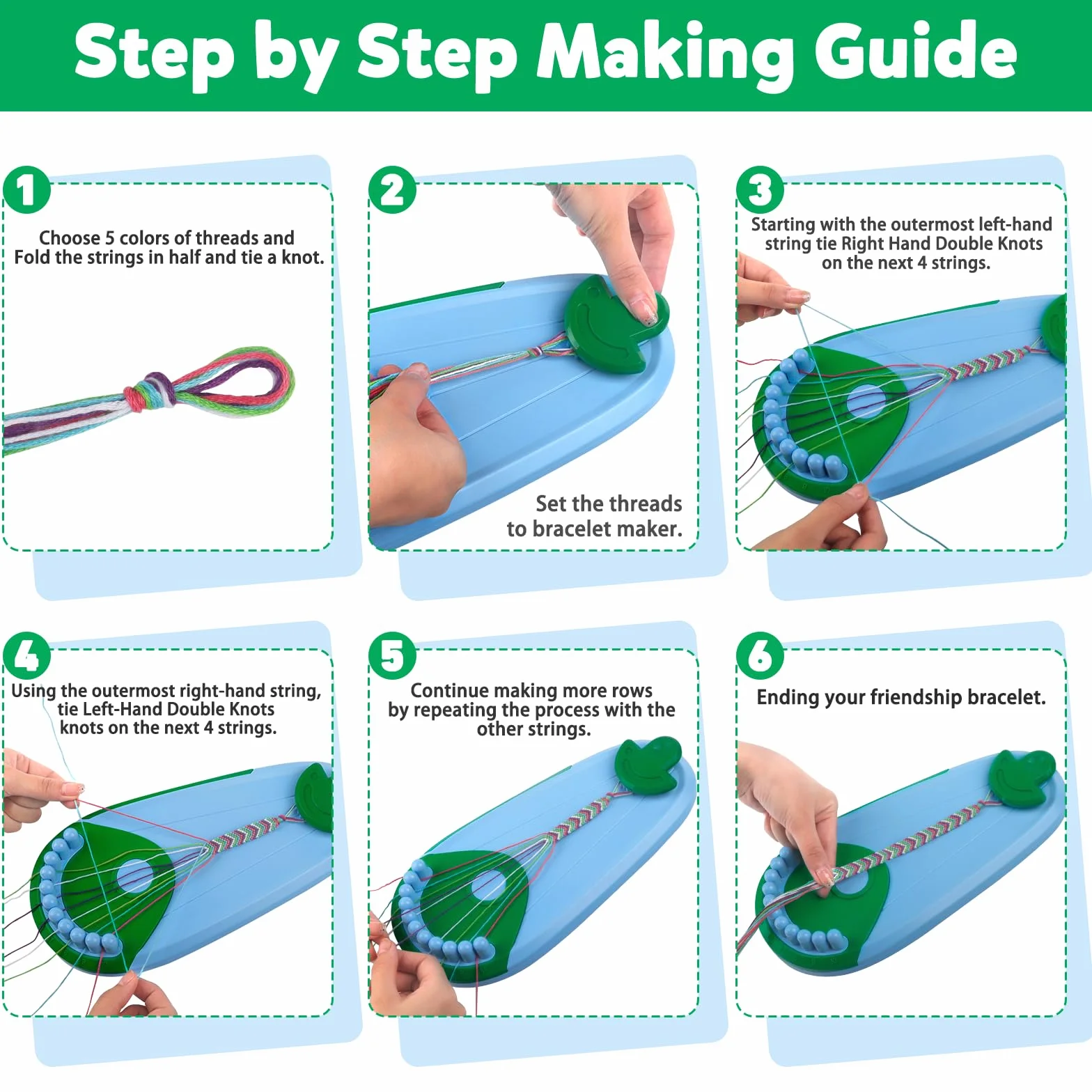 Step by Step Making Guide

1
Choose 5 colors of threads and Fold the strings in half and tie a knot.

2
Set the threads to bracelet maker.

3
Starting with the outermost left-hand string tie Right Hand Double Knots on the next 4 strings.

4
Using the outermost right-hand string, tie Left-Hand Double Knots knots on the next 4 strings.

5
Continue making more rows by repeating the process with the other strings.

6
Ending your friendship bracelet.